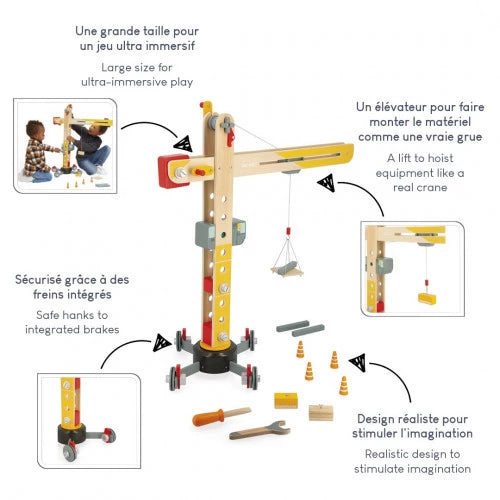 Une grande taille pour un jeu ultra immersif

Large size for ultra-immersive play

Un élévateur pour faire monter le matériel comme une vraie grue

A lift to hoist equipment like a real crane

Sécurisé grâce à des freins intégrés

Safe hanks to integrated brakes

Design réaliste pour stimuler l'imagination

Realistic design to stimulate imagination